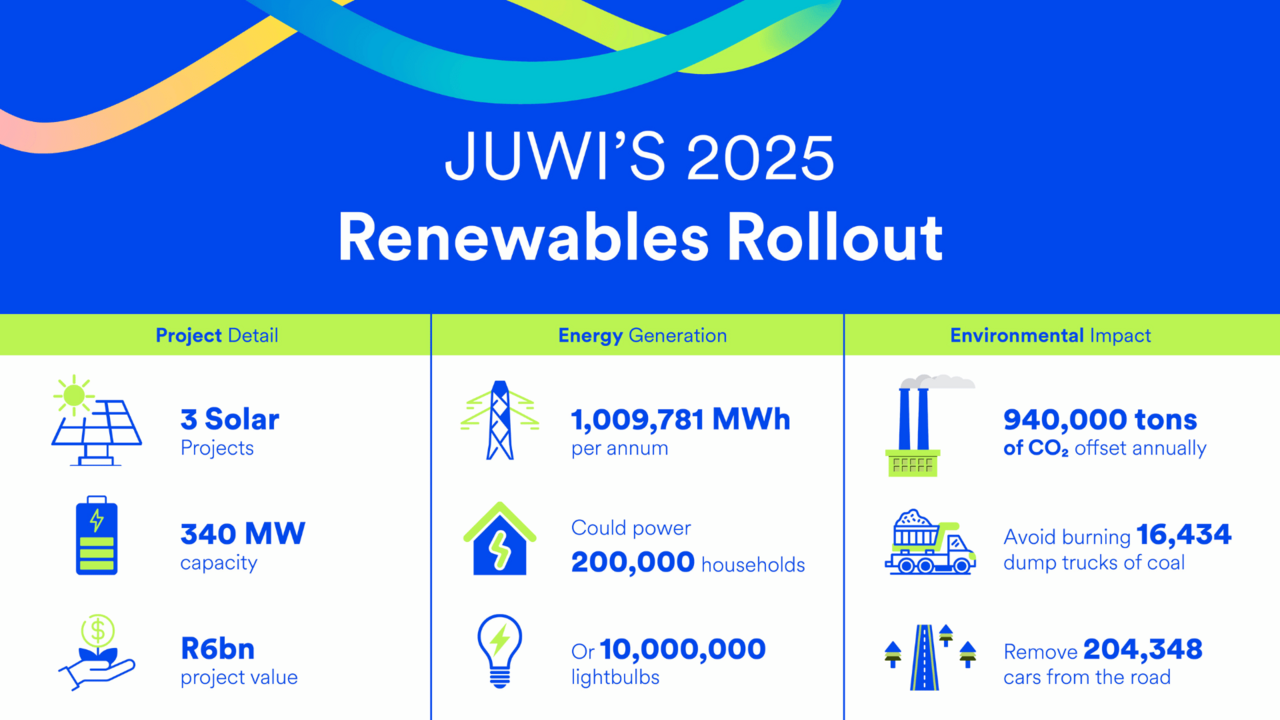 JUWI'S 2025
Renewables Rollout

Project Detail

3 Solar
Projects

340 MW
capacity

R6bn
project value

Energy Generation

1,009,781 MWh
per annum

Could power
200,000 households

Or 10,000,000
lightbulbs

Environmental Impact

940,000 tons
of $CO_2$ offset annually

Avoid burning 16,434
dump trucks of coal

Remove 204,348
cars from the road